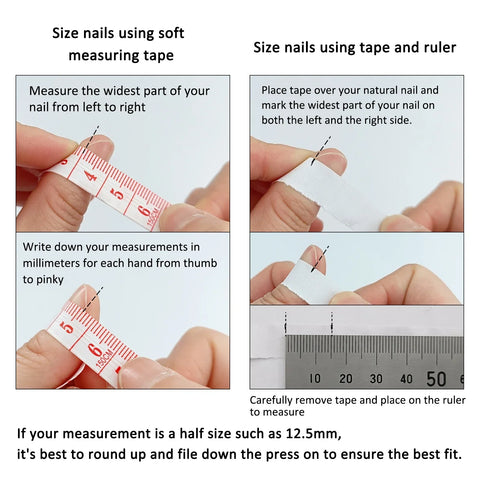 Size nails using soft measuring tape

Measure the widest part of your nail from left to right

4 5 6 150CM

Write down your measurements in millimeters for each hand from thumb to pinky

5 6 150CM

Size nails using tape and ruler

Place tape over your natural nail and mark the widest part of your nail on both the left and the right side.

10 20 30 40 50

Carefully remove tape and place on the ruler to measure

If your measurement is a half size such as 12.5mm, it's best to round up and file down the press on to ensure the best fit.