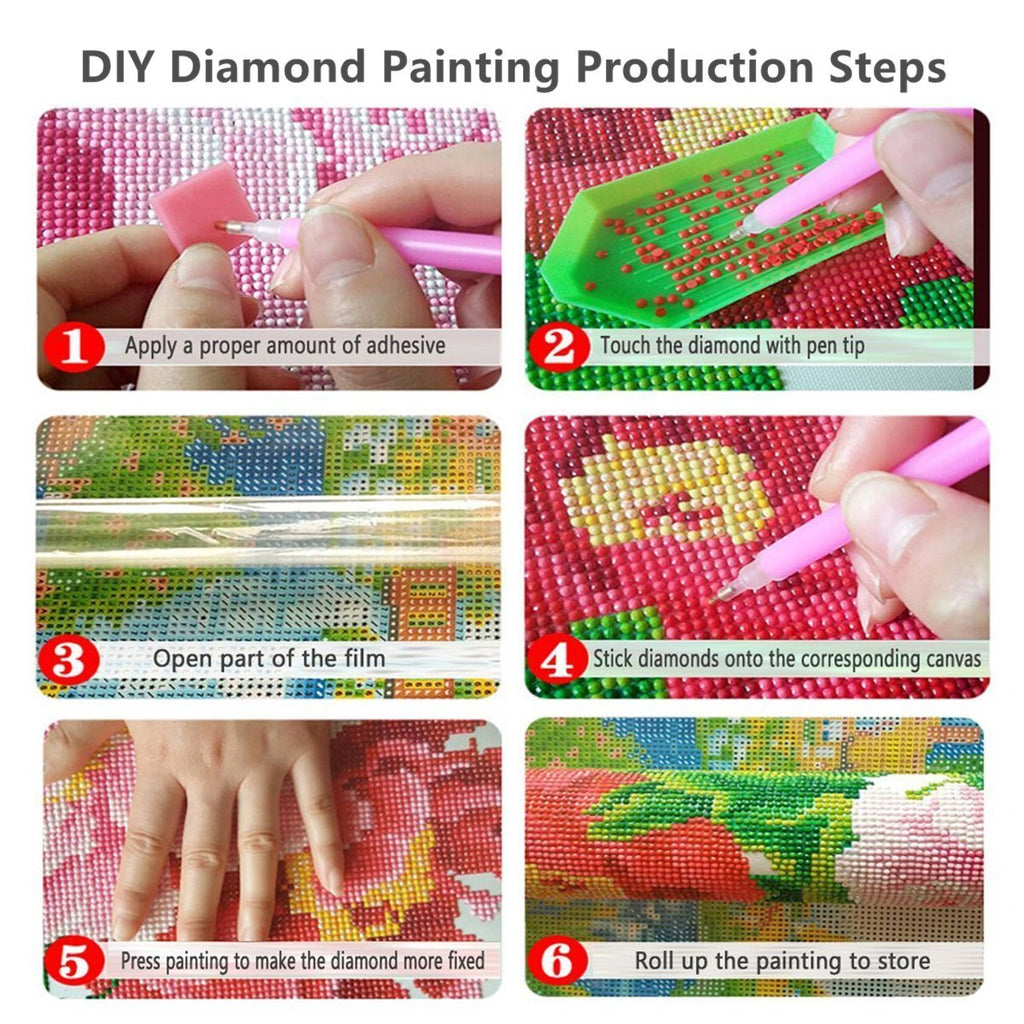 DIY Diamond Painting Production Steps

1 Apply a proper amount of adhesive

2 Touch the diamond with pen tip

3 Open part of the film

4 Stick diamonds onto the corresponding canvas

5 Press painting to make the diamond more fixed

6 Roll up the painting to store